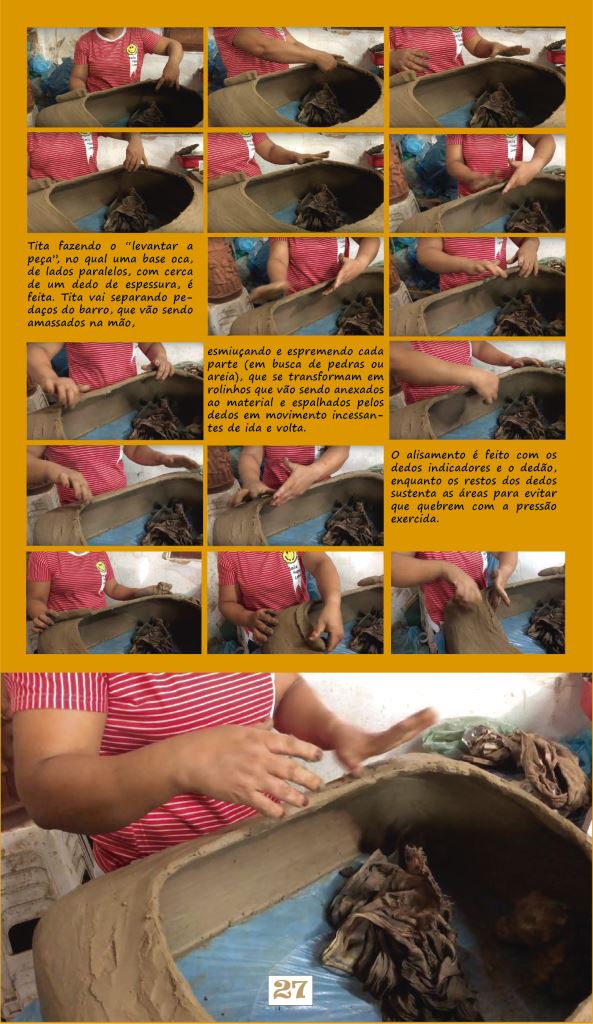 Tita fazendo o "levantar a peça", no qual uma base oca, de lados paralelos, com cerca de um dedo de espessura, é feita. Tita vai separando pedaços do barro, que vão sendo amassados na mão,

esmiuçando e espremendo cada parte (em busca de pedras ou areia), que se transformam em rolinhos que vão sendo anexados ao material e espalhados pelos dedos em movimento incessantes de ida e volta.

O alisamento é feito com os dedos indicadores e o dedão, enquanto os restos dos dedos sustenta as áreas para evitar que quebrem com a pressão exercida.

27